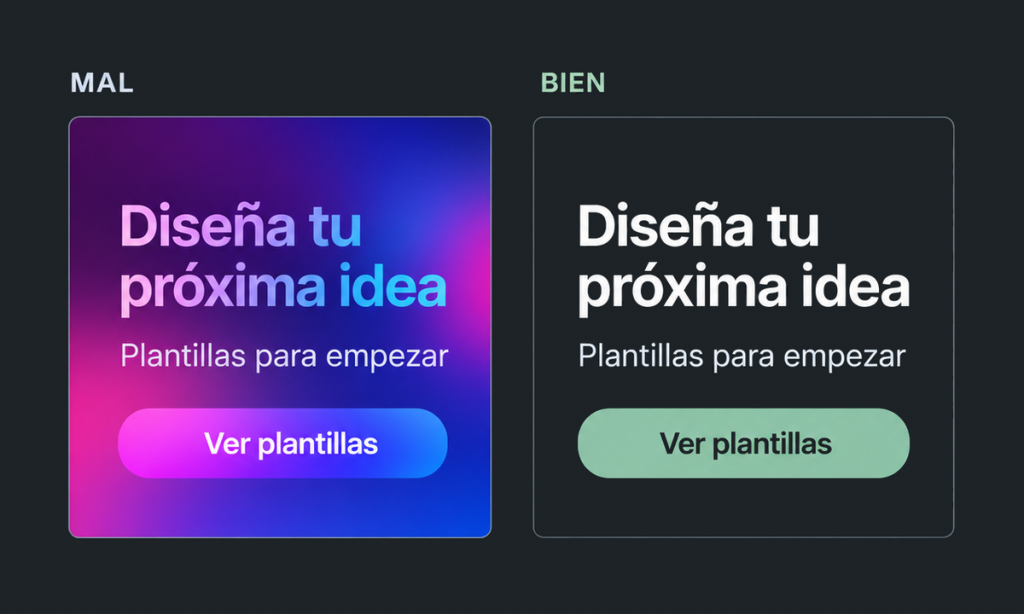 MAL

Diseña tu próxima idea

Plantillas para empezar

Ver plantillas

BIEN

Diseña tu próxima idea

Plantillas para empezar

Ver plantillas