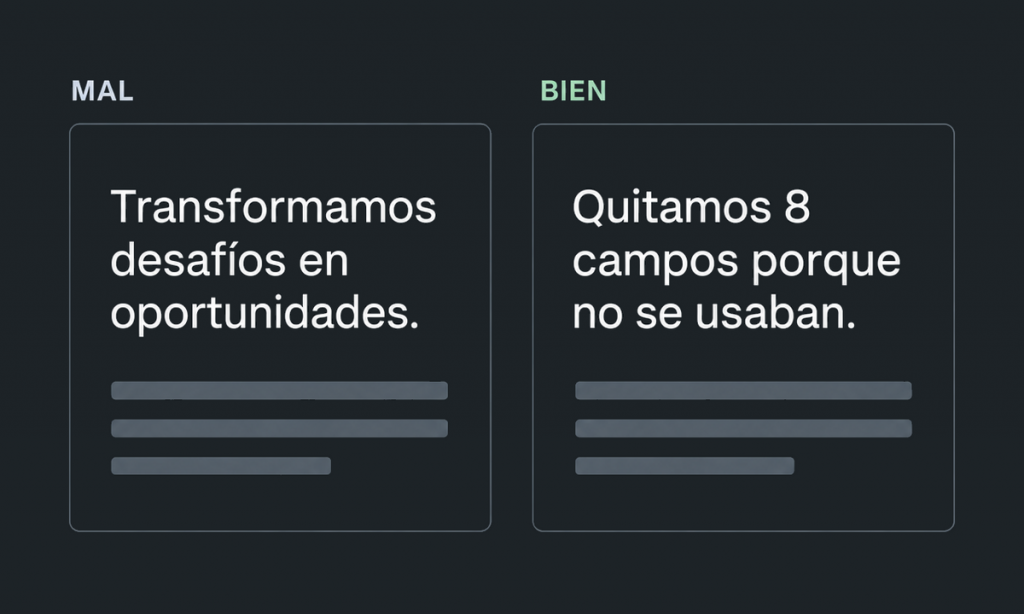 MAL

Transformamos desafíos en oportunidades.

BIEN

Quitamos 8 campos porque no se usaban.